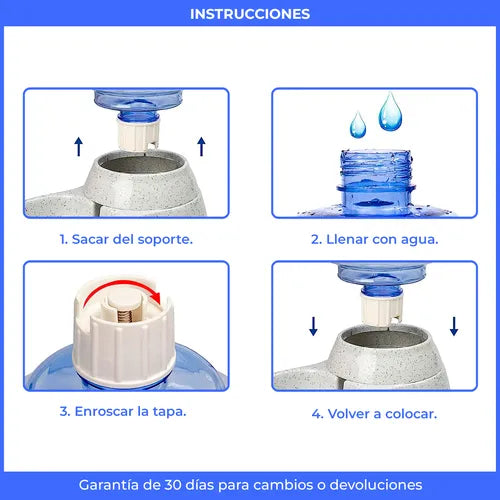 INSTRUCCIONES

1. Sacar del soporte.

2. Llenar con agua.

3. Enroscar la tapa.

4. Volver a colocar.

Garantía de 30 días para cambios o devoluciones