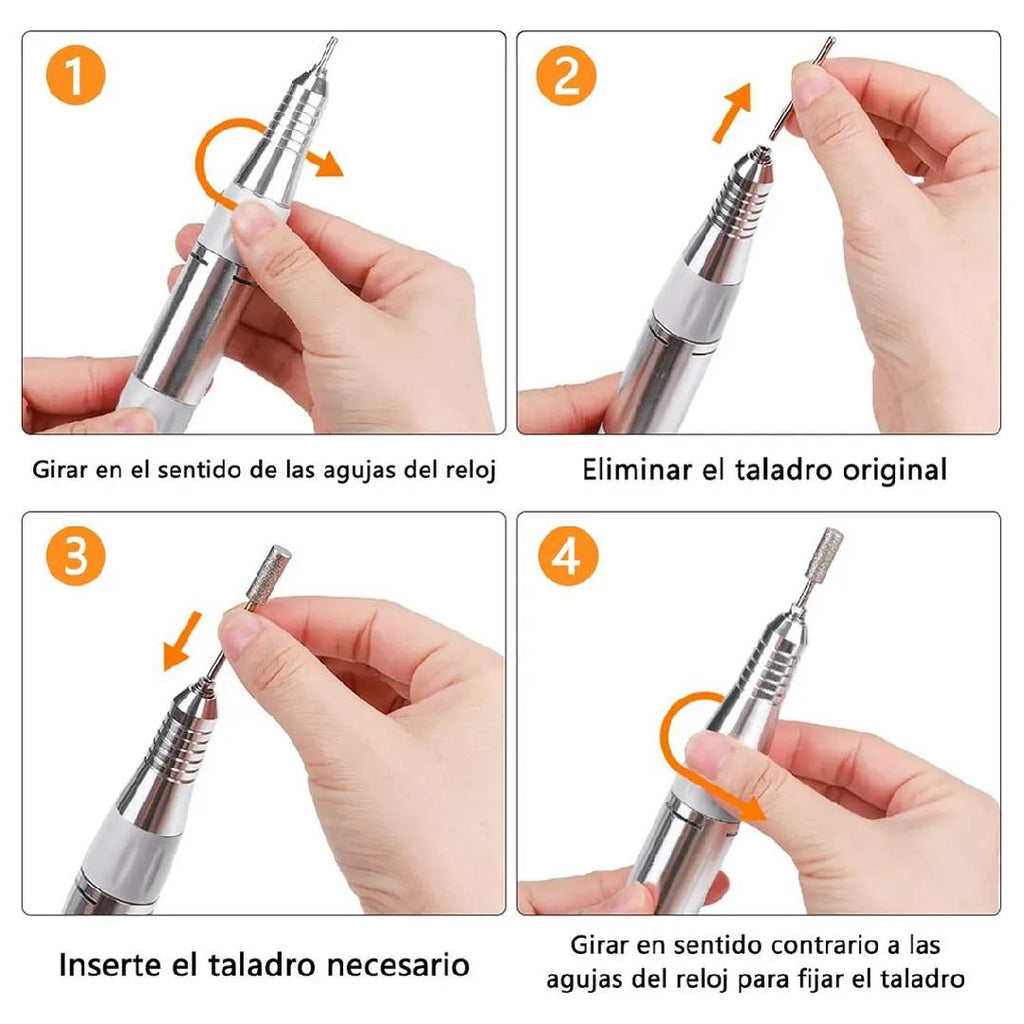 1

Girar en el sentido de las agujas del reloj

2

Eliminar el taladro original

3

Inserte el taladro necesario

4

Girar en sentido contrario a las agujas del reloj para fijar el taladro