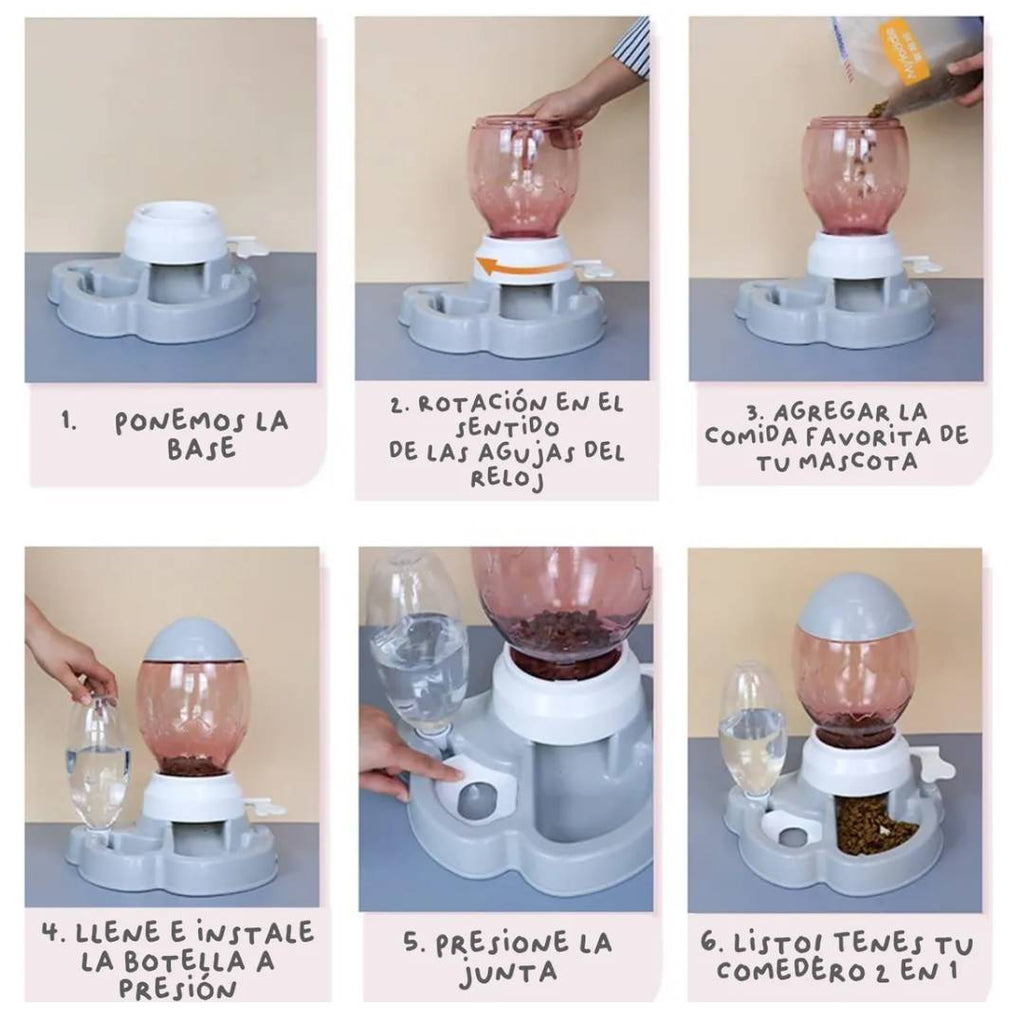 1. PONEMOS LA BASE

2. ROTACIÓN EN EL SENTIDO DE LAS AGUJAS DEL RELOJ

3. AGREGAR LA COMIDA FAVORITA DE TU MASCOTA

4. LLENE E INSTALE LA BOTELLA A PRESIÓN

5. PRESIONE LA JUNTA

6. LISTO! TENES TU COMEDERO 2 EN 1