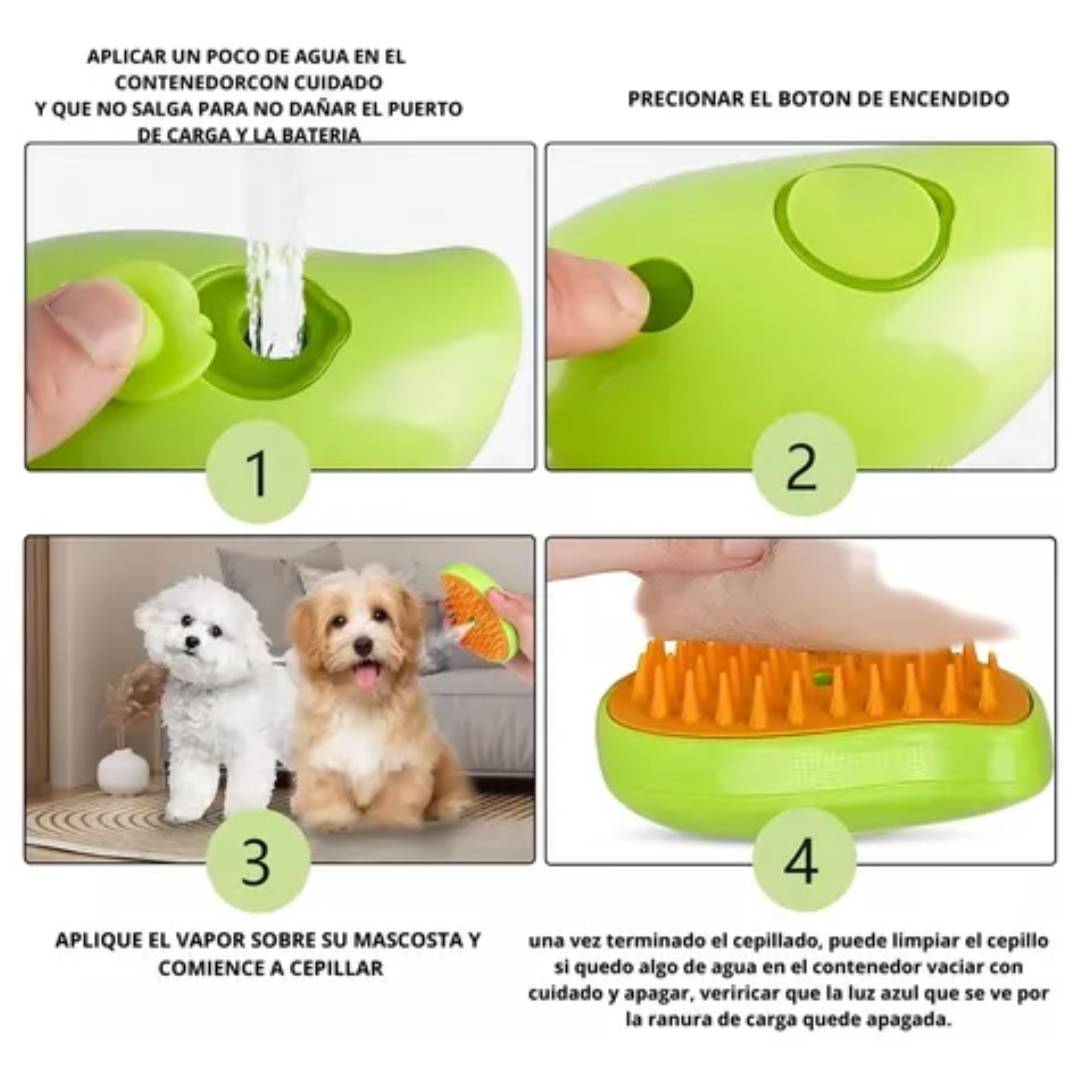 APLICAR UN POCO DE AGUA EN EL CONTENEDORCON CUIDADO Y QUE NO SALGA PARA NO DAÑAR EL PUERTO DE CARGA Y LA BATERIA

PRECIONAR EL BOTON DE ENCENDIDO

1

2

3

4

APLIQUE EL VAPOR SOBRE SU MASCOSTA Y COMIENCE A CEPILLAR

una vez terminado el cepillado, puede limpiar el cepillo si quedo algo de agua en el contenedor vaciar con cuidado y apagar, veriricar que la luz azul que se ve por la ranura de carga quede apagada.