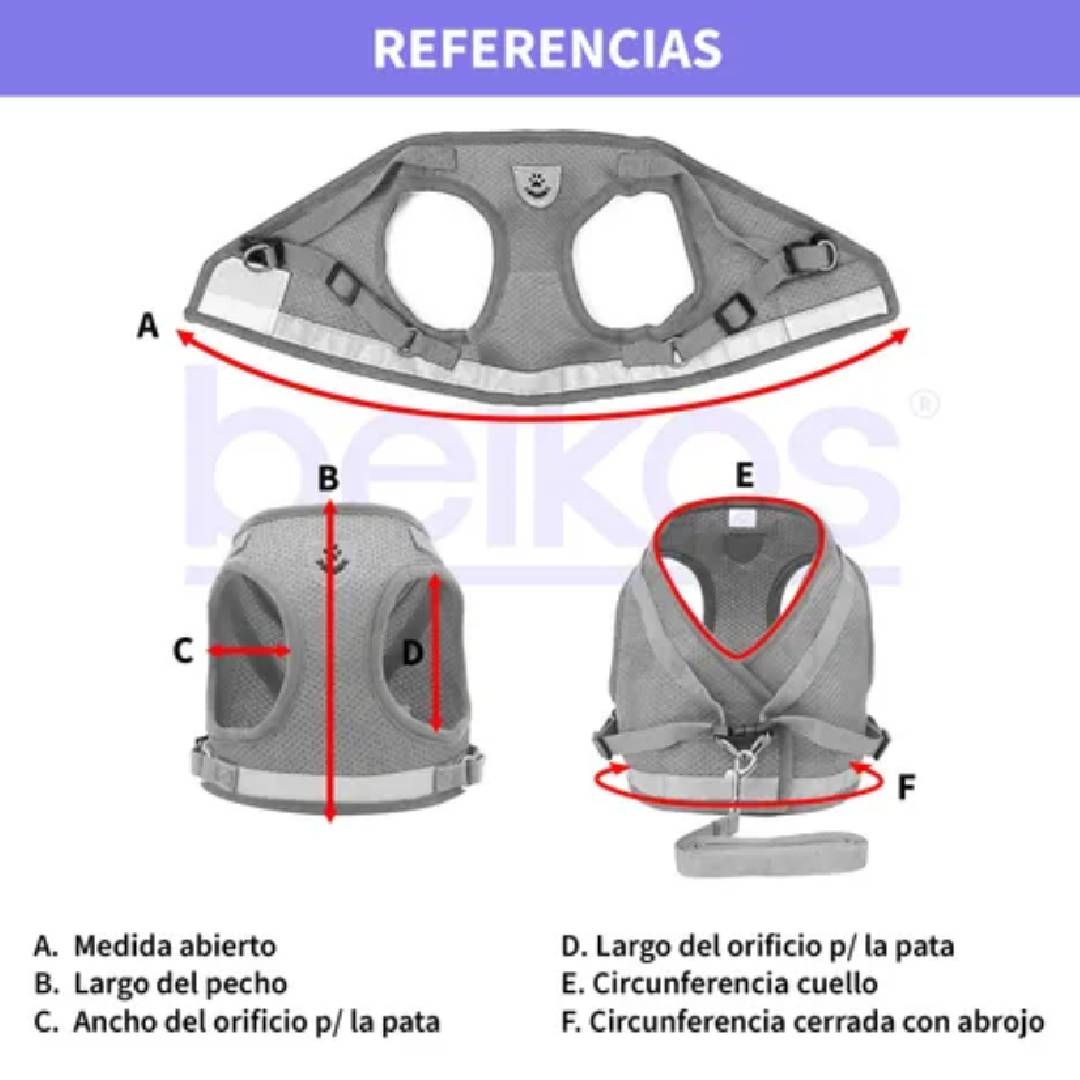 REFERENCIAS

A

beikos®

B

E

C

D

F

A. Medida abierto
B. Largo del pecho
C. Ancho del orificio p/ la pata

D. Largo del orificio p/ la pata
E. Circunferencia cuello
F. Circunferencia cerrada con abrojo