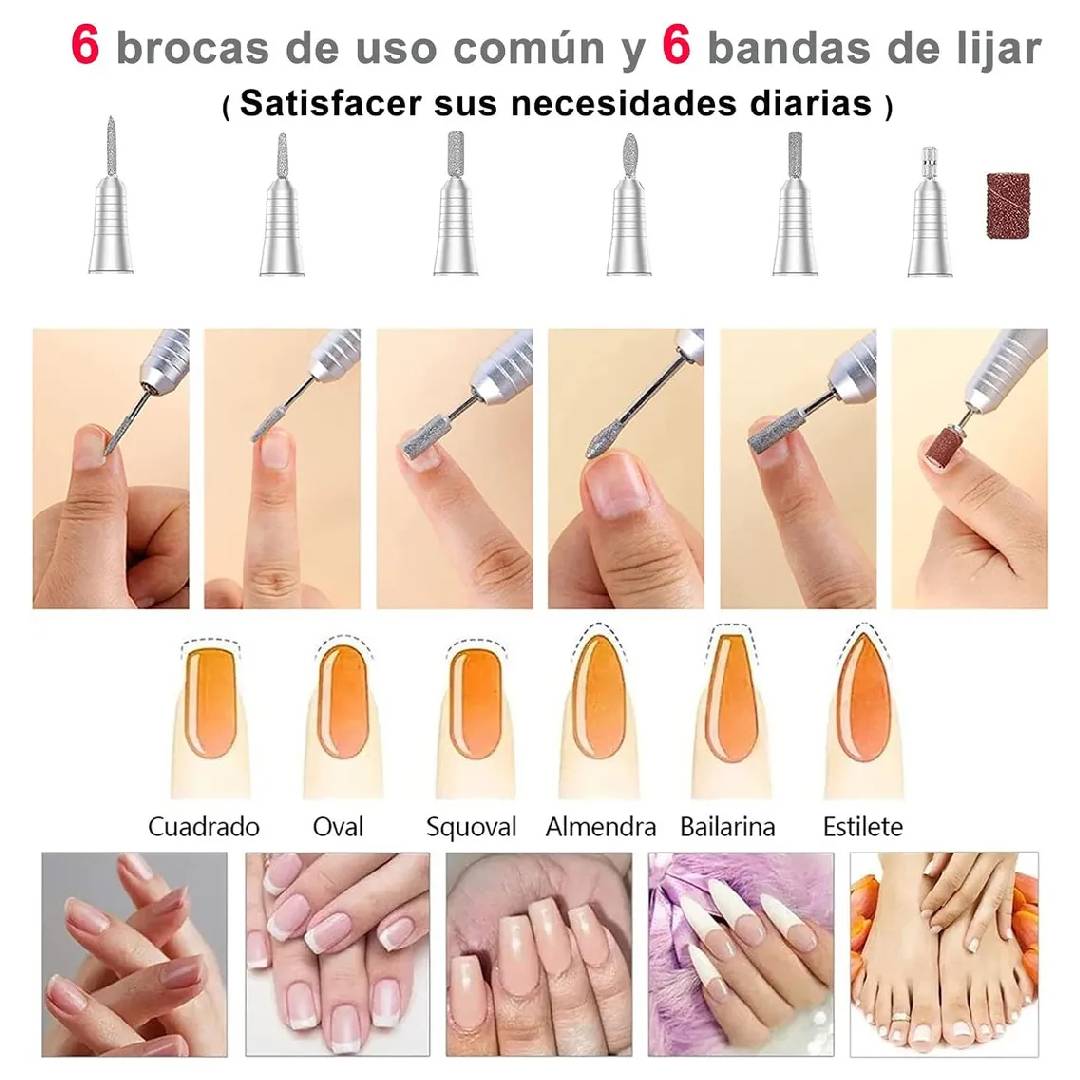 6 brocas de uso común y 6 bandas de lijar
( Satisfacer sus necesidades diarias )

Cuadrado Oval Squoval Almendra Bailarina Estilete